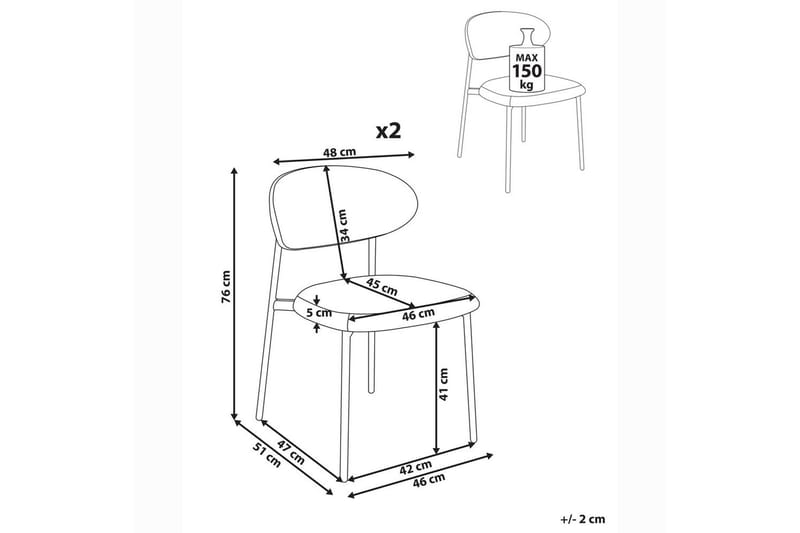 MAX
150
kg

x2

48 cm

34 cm

76 cm

45 cm

5 cm

46 cm

41 cm

47 cm

51 cm

42 cm

46 cm

+/- 2 cm