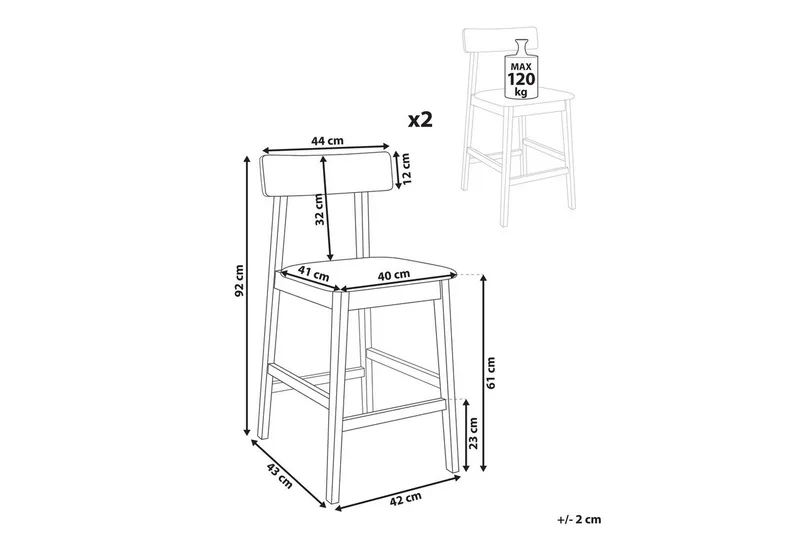 MAX
120
kg

x2

44 cm
12 cm
32 cm
92 cm
41 cm
40 cm
61 cm
23 cm
43 cm
42 cm

+/- 2 cm