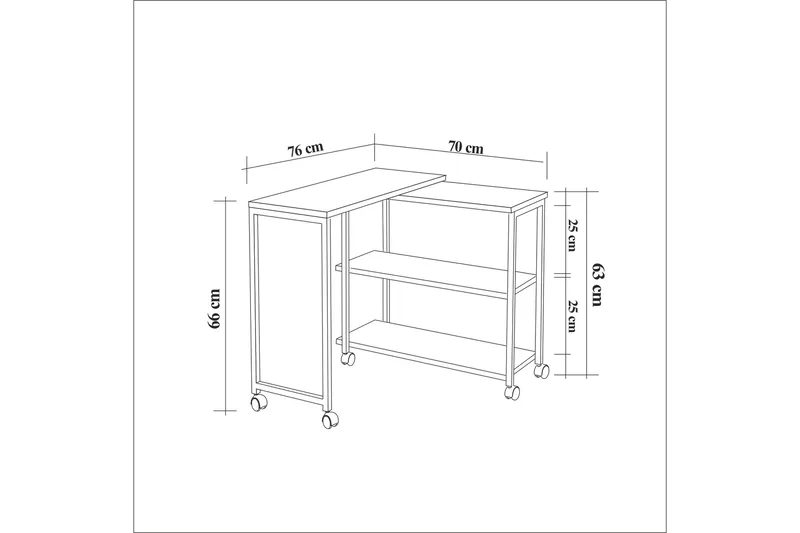 76 cm
70 cm
66 cm
25 cm
25 cm
63 cm