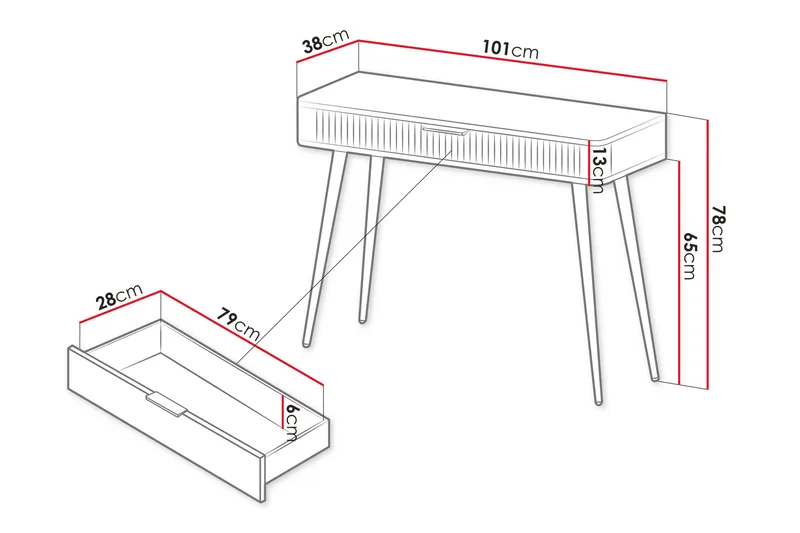 38cm
101cm
13cm
78cm
65cm
28cm
79cm
6cm