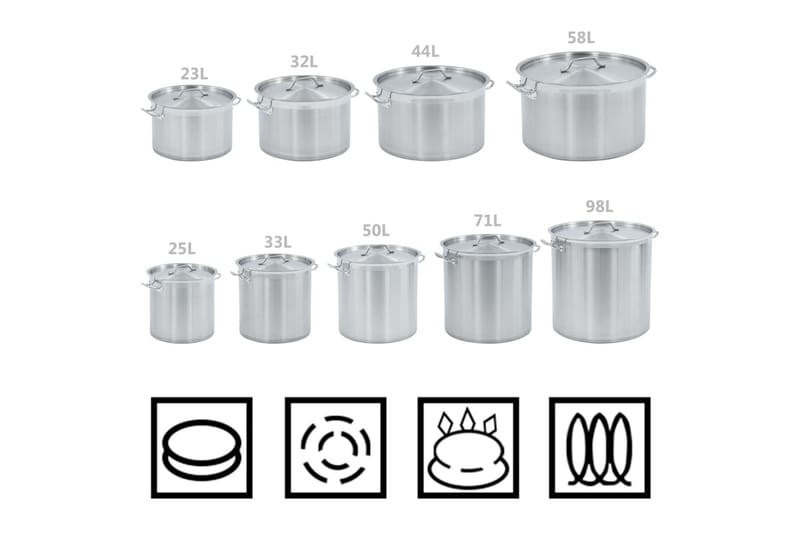 23L 32L 44L 58L

25L 33L 50L 71L 98L