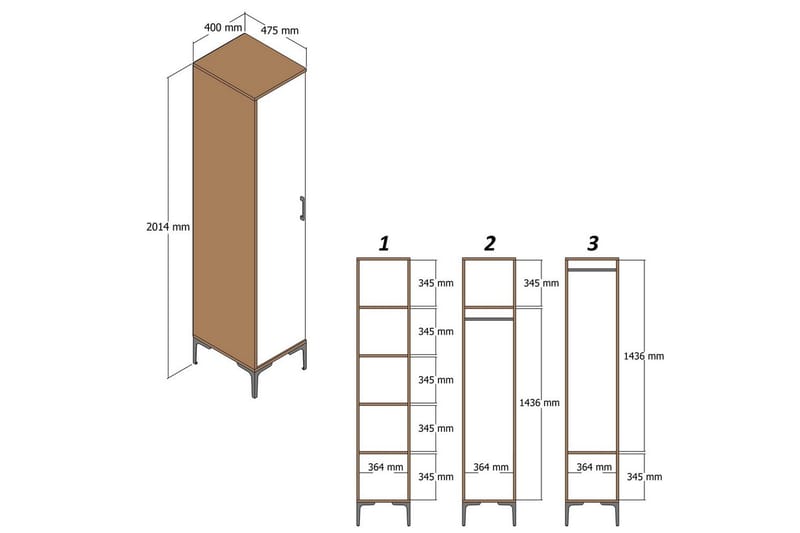 400 mm
475 mm
2014 mm

1
345 mm
345 mm
345 mm
345 mm
364 mm
345 mm

2
345 mm
1436 mm
364 mm

3
1436 mm
364 mm
345 mm