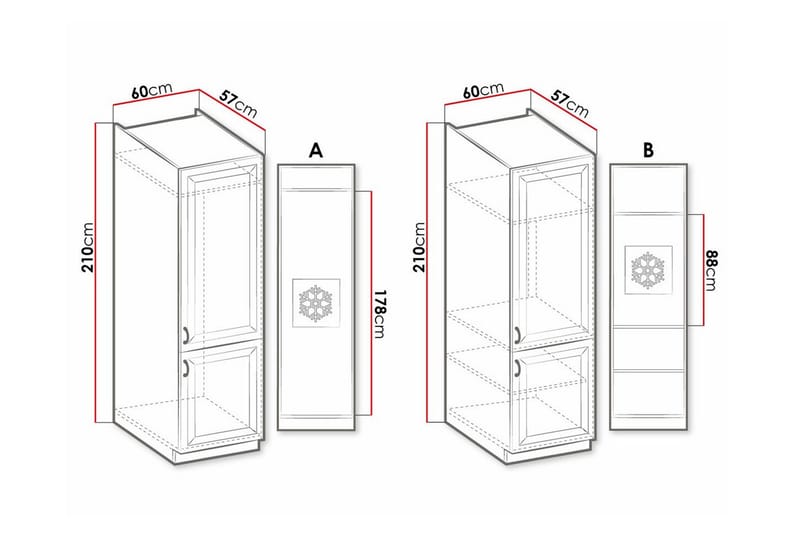 60cm
57cm
210cm
A
178cm
60cm
57cm
210cm
B
88cm