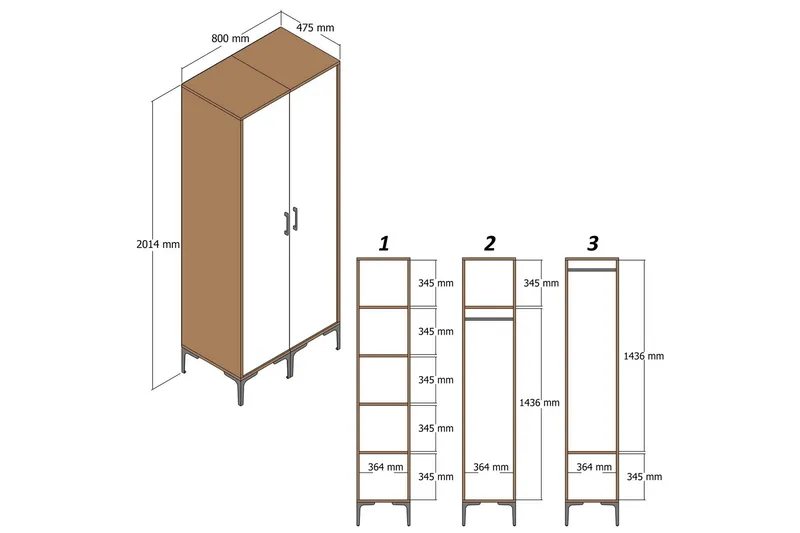 800 mm

475 mm

2014 mm

1

345 mm

345 mm

345 mm

345 mm

364 mm

345 mm

2

345 mm

1436 mm

364 mm

3

1436 mm

364 mm

345 mm