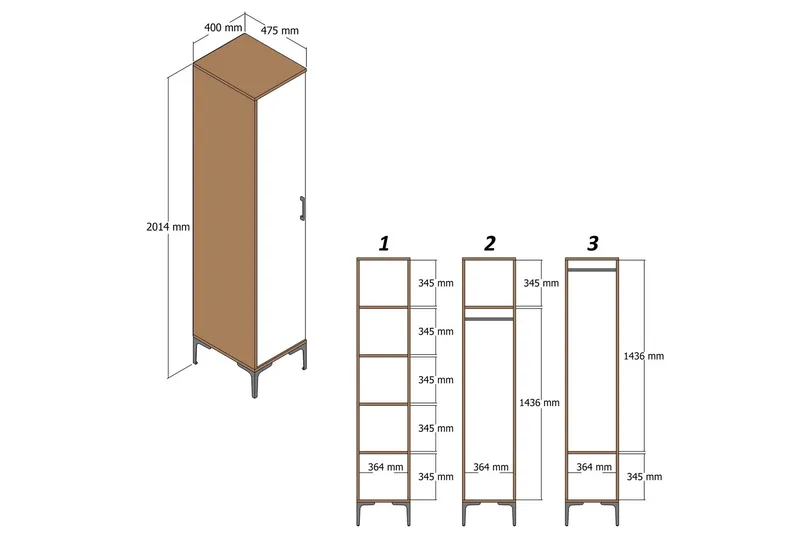 400 mm
475 mm
2014 mm

1
345 mm
345 mm
345 mm
345 mm
364 mm
345 mm

2
345 mm
1436 mm
364 mm

3
1436 mm
364 mm
345 mm