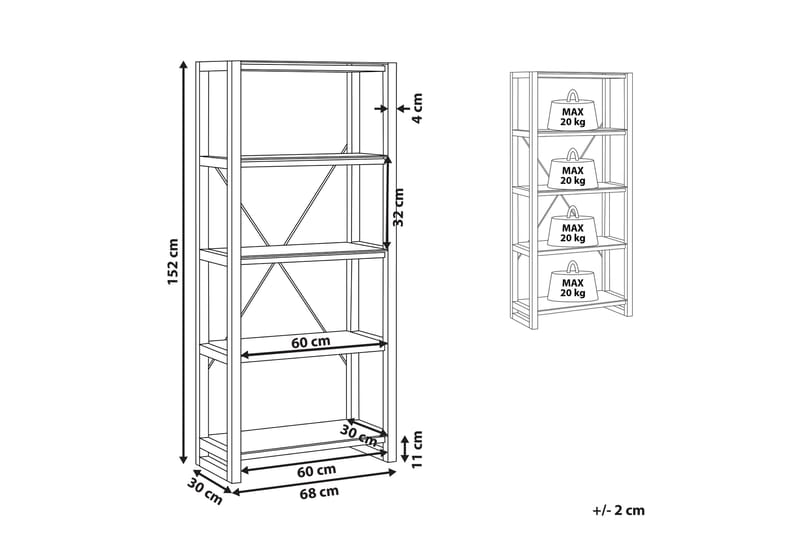 152 cm
4 cm
32 cm
60 cm
30 cm
11 cm
60 cm
30 cm
68 cm

MAX
20 kg
MAX
20 kg
MAX
20 kg
MAX
20 kg

+/- 2 cm