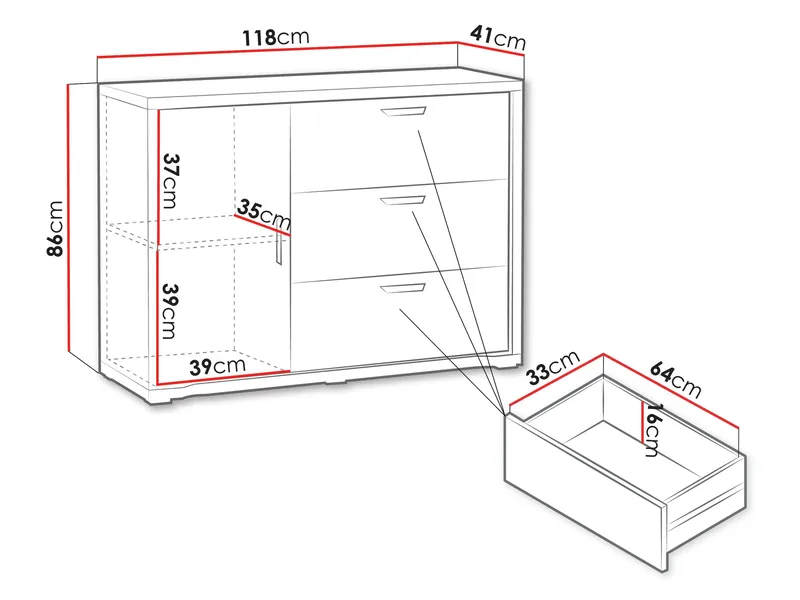 118cm
41cm
86cm
37cm
35cm
39cm
39cm
33cm
64cm
16cm