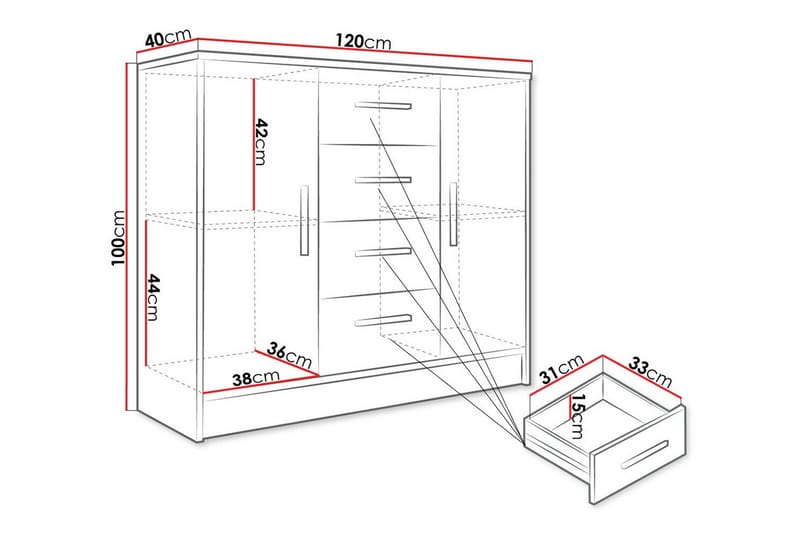 40cm
120cm
100cm
42cm
44cm
36cm
38cm
31cm
33cm
15cm