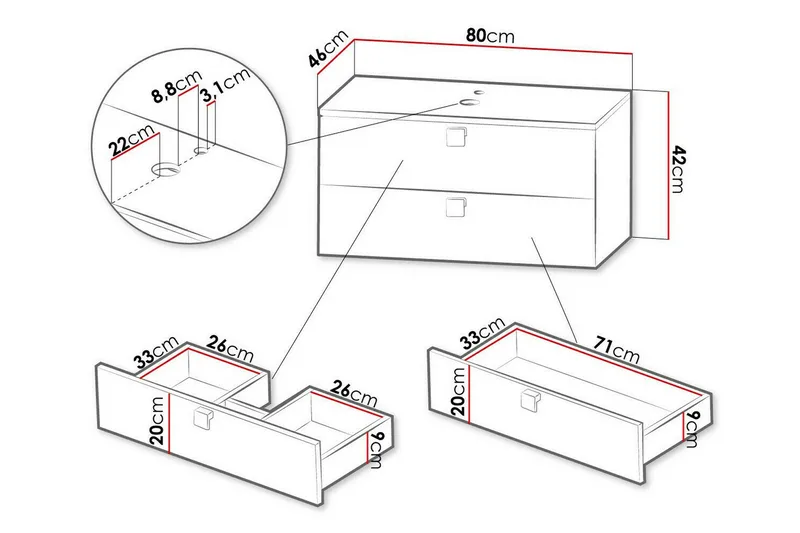 46cm
80cm
42cm
8,8cm
3,1cm
22cm
33cm
26cm
20cm
26cm
9cm
33cm
71cm
20cm
9cm