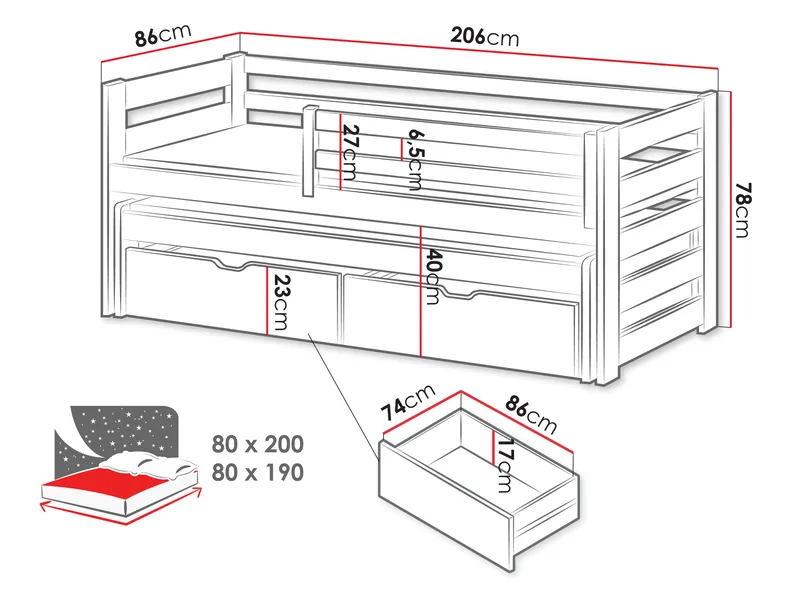 86cm
206cm
27cm
6,5cm
78cm
40cm
23cm
74cm
86cm
17cm
80 x 200
80 x 190